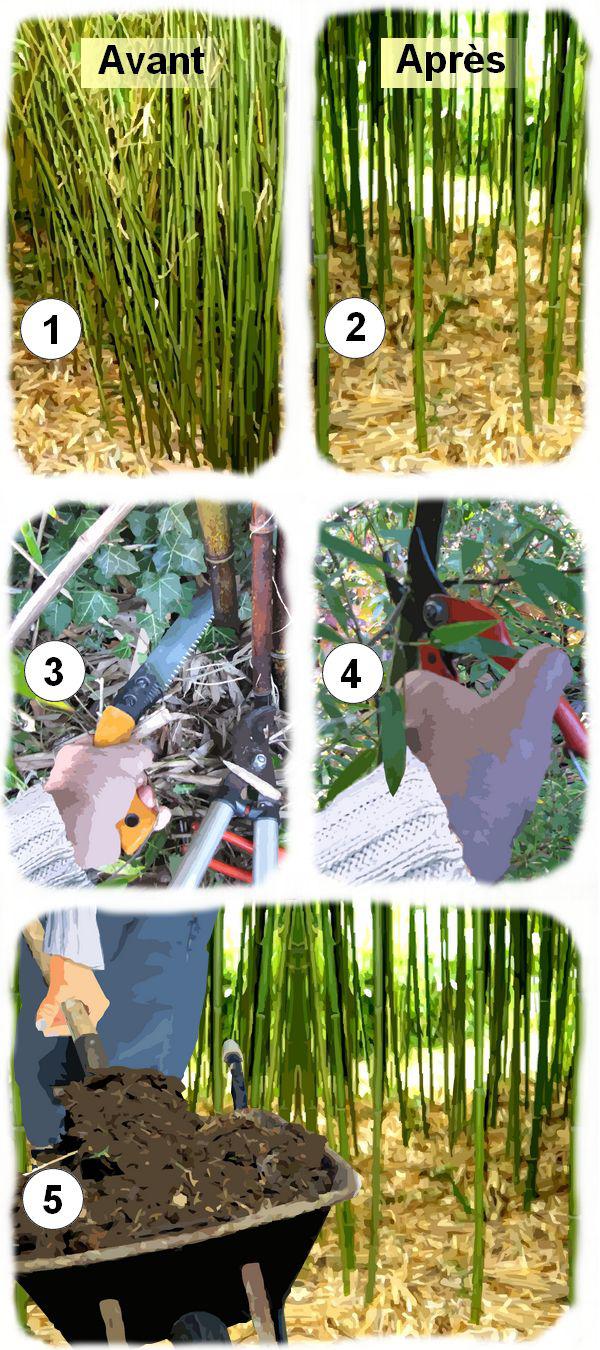 Avant

Après

1

2

3

4

5